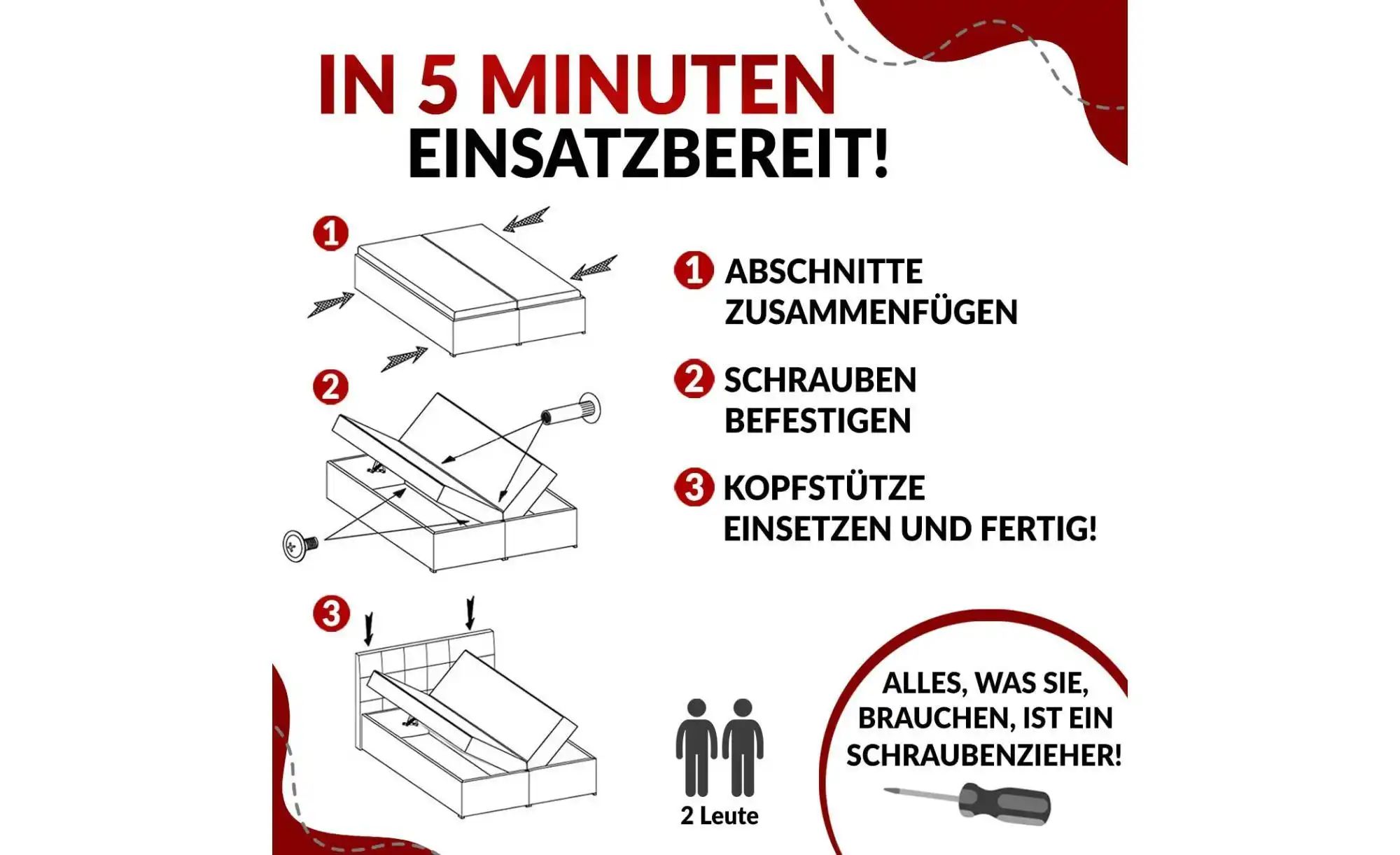 IN 5 MINUTEN
EINSATZBEREIT!

1

2

3

1 ABSCHNITTE ZUSAMMENFÜGEN

2 SCHRAUBEN BEFESTIGEN

3 KOPFSTÜTZE EINSETZEN UND FERTIG!

2 Leute

ALLES, WAS SIE, BRAUCHEN, IST EIN SCHRAUBENZIEHER!