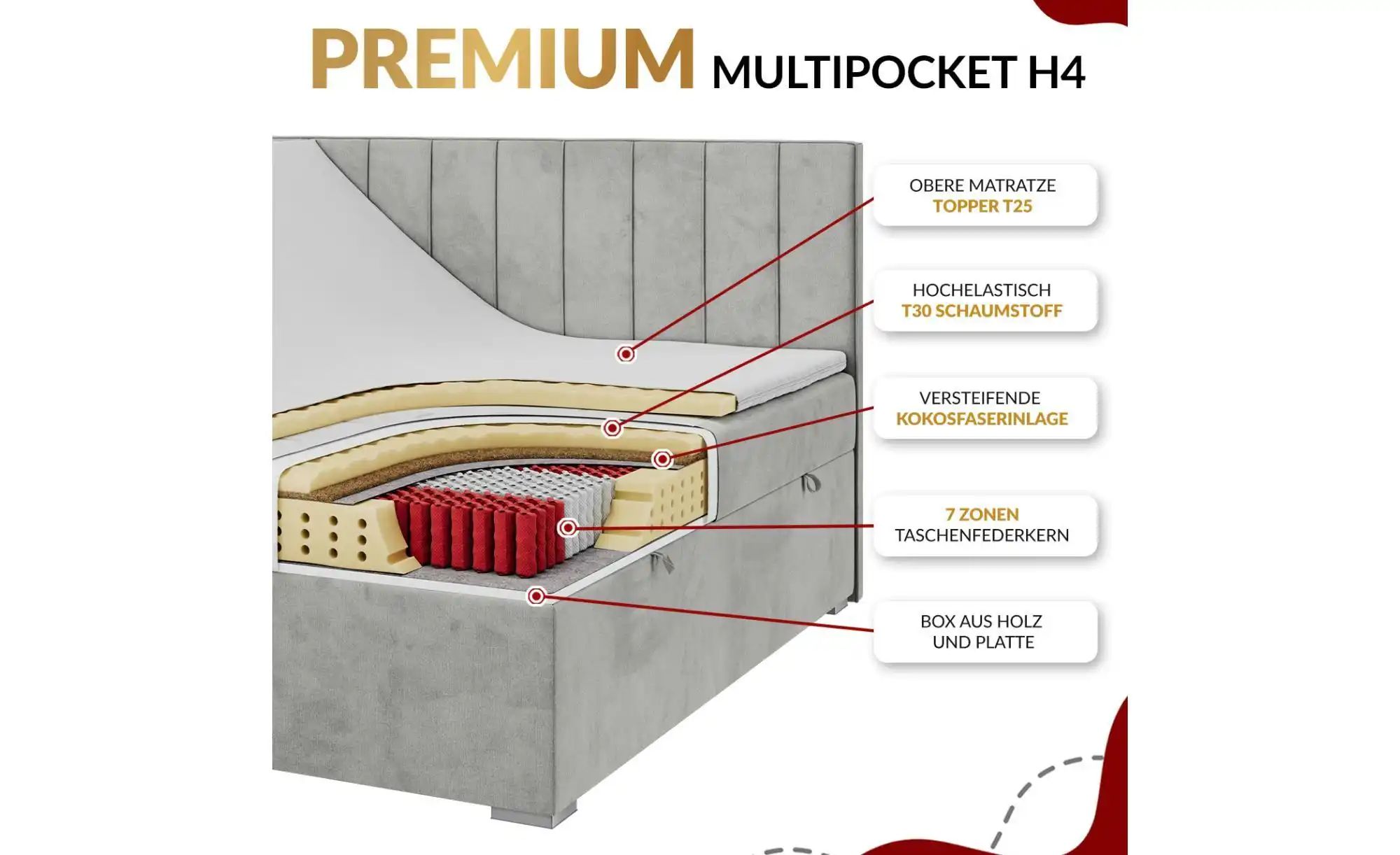 PREMIUM MULTIPOCKET H4

OBERE MATRATZE
TOPPER T25

HOCHELASTISCH
T30 SCHAUMSTOFF

VERSTEIFENDE
KOKOSFASERINLAGE

7 ZONEN
TASCHENFEDERKERN

BOX AUS HOLZ
UND PLATTE