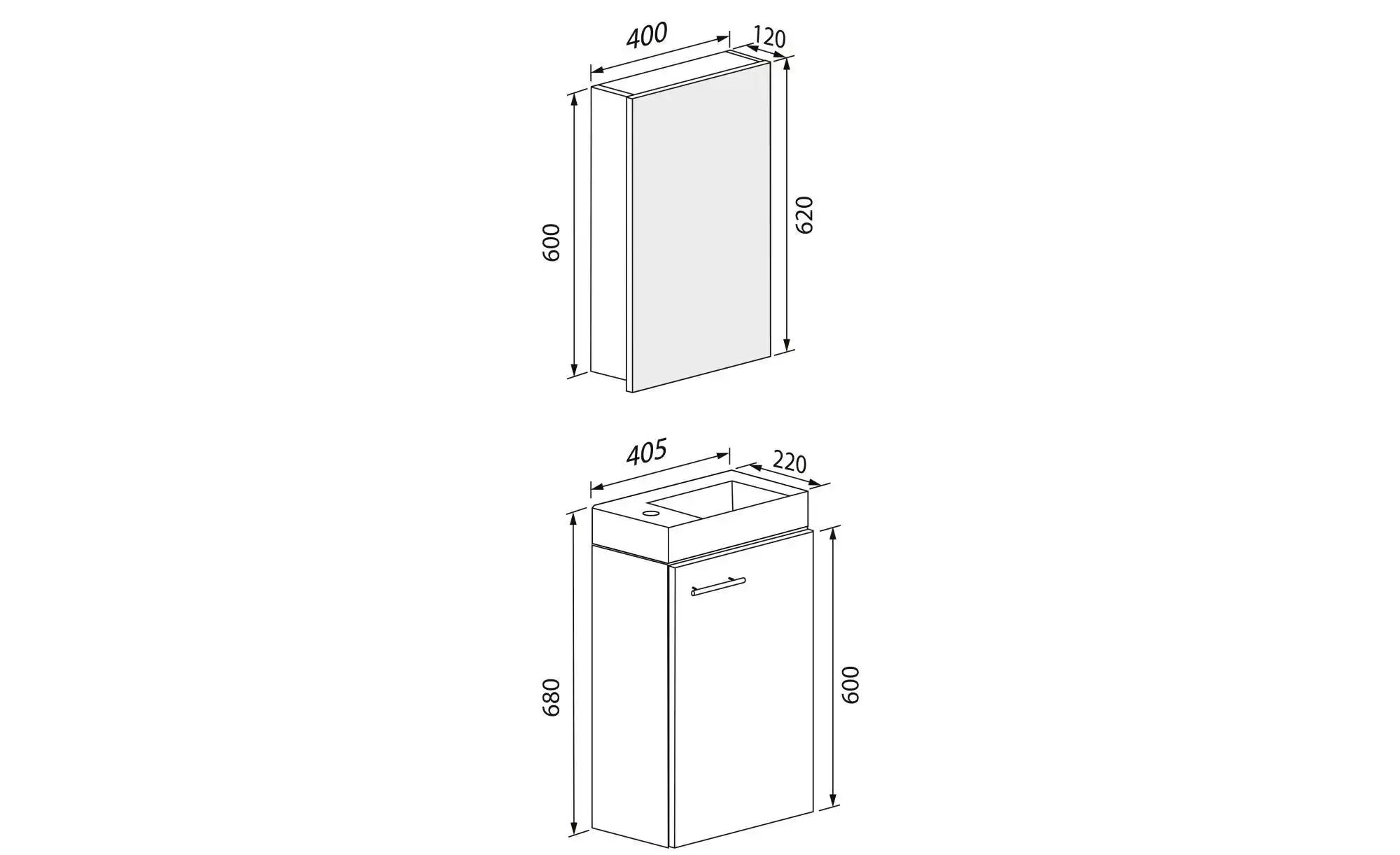 400
120
600
620
405
220
680
600