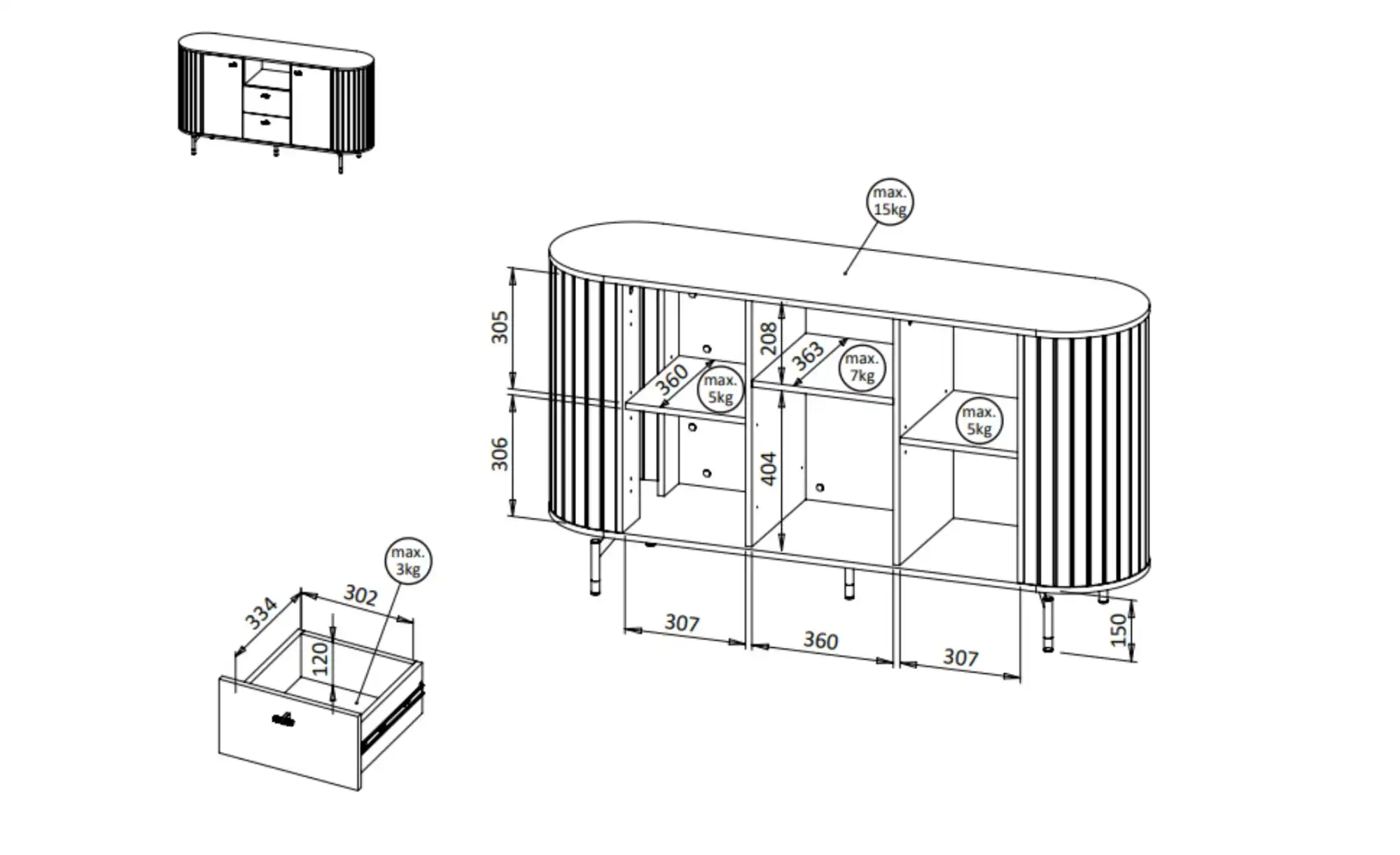 max.
15kg

305

306

360

max.
5kg

208

363

max.
7kg

404

max.
5kg

307

360

307

150

max.
3kg

334

302

120