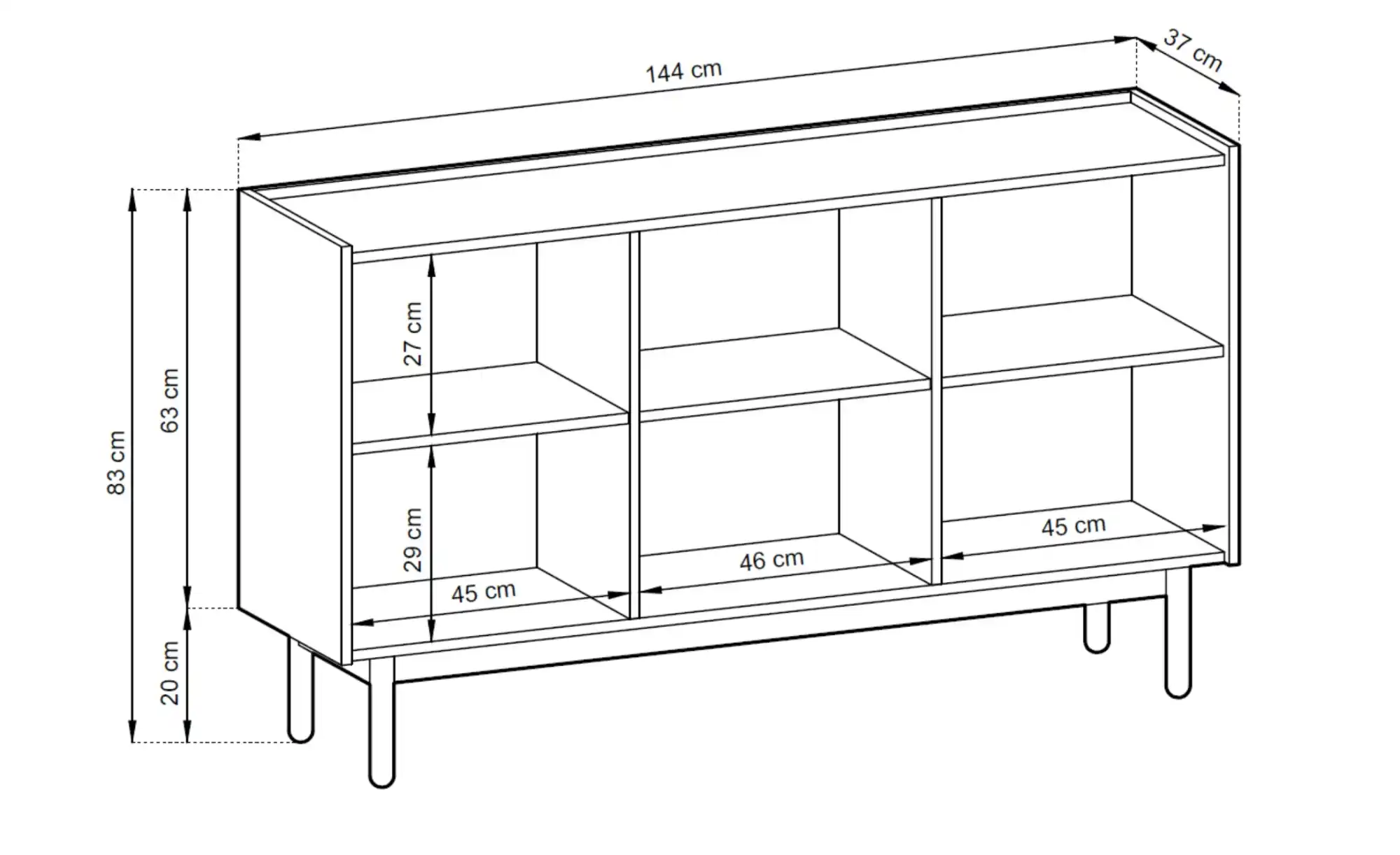 144 cm
37 cm
83 cm
63 cm
20 cm
27 cm
29 cm
45 cm
46 cm
45 cm