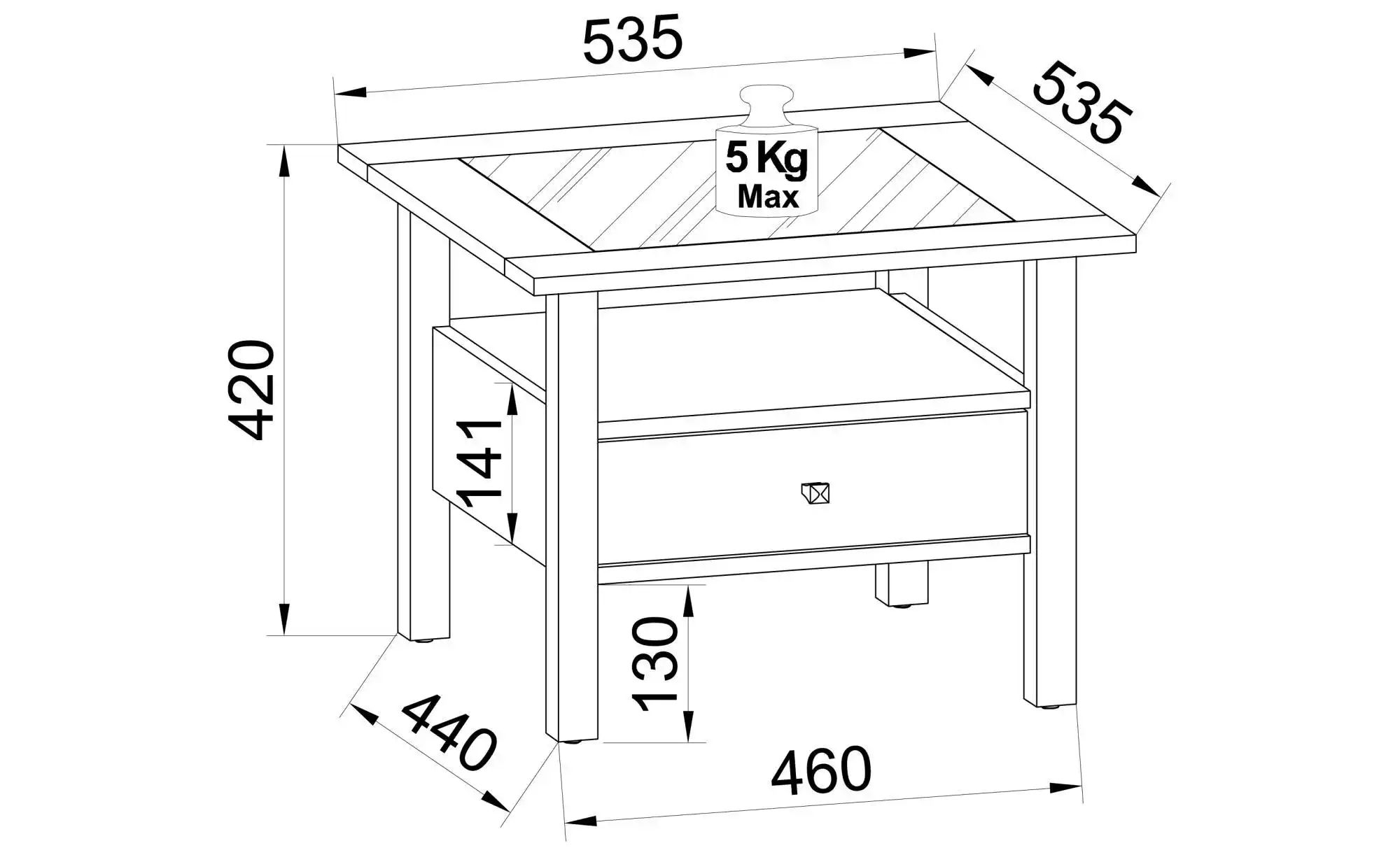 535

535

5 Kg
Max

420

141

130

440

460