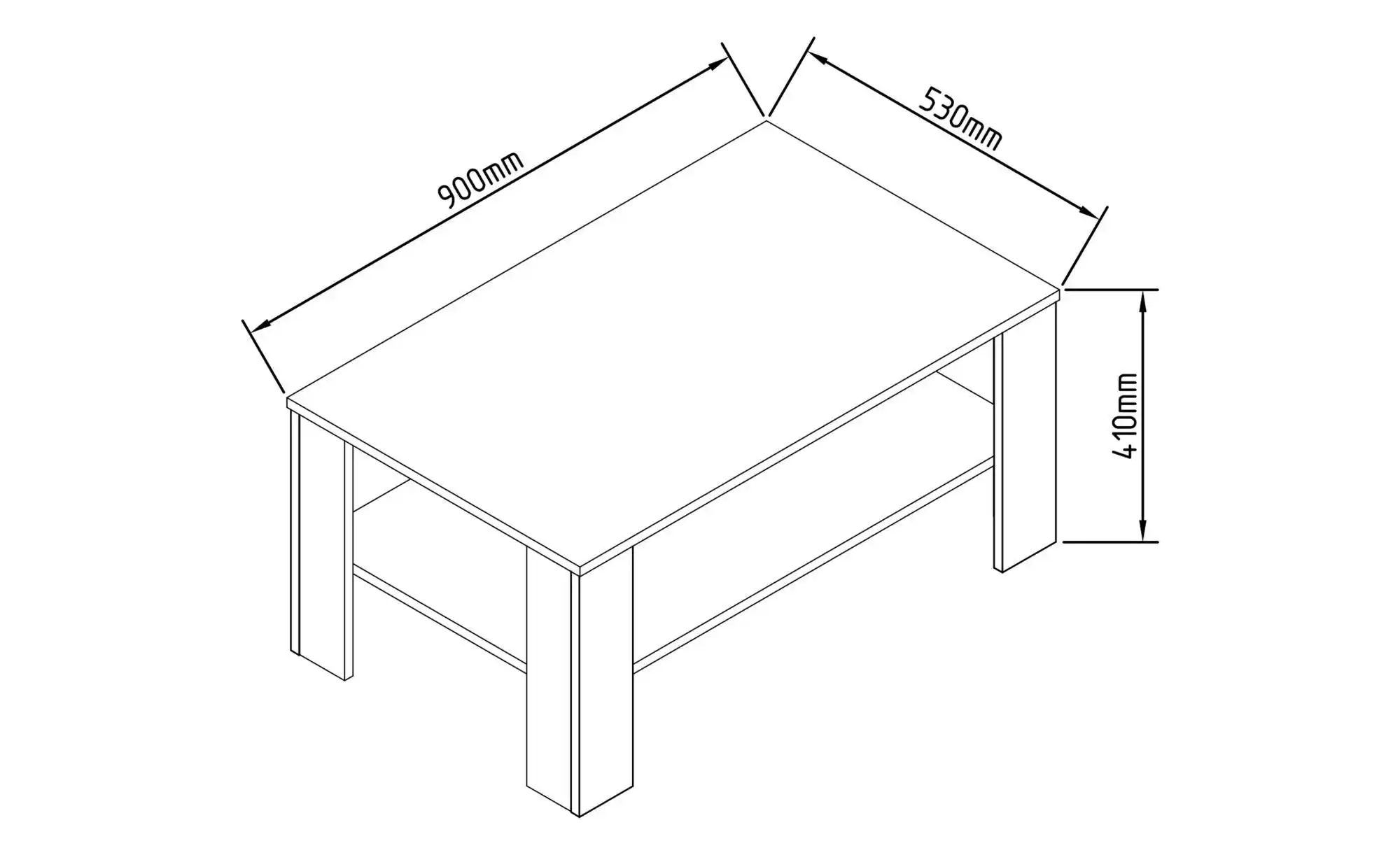 900mm

530mm

410mm