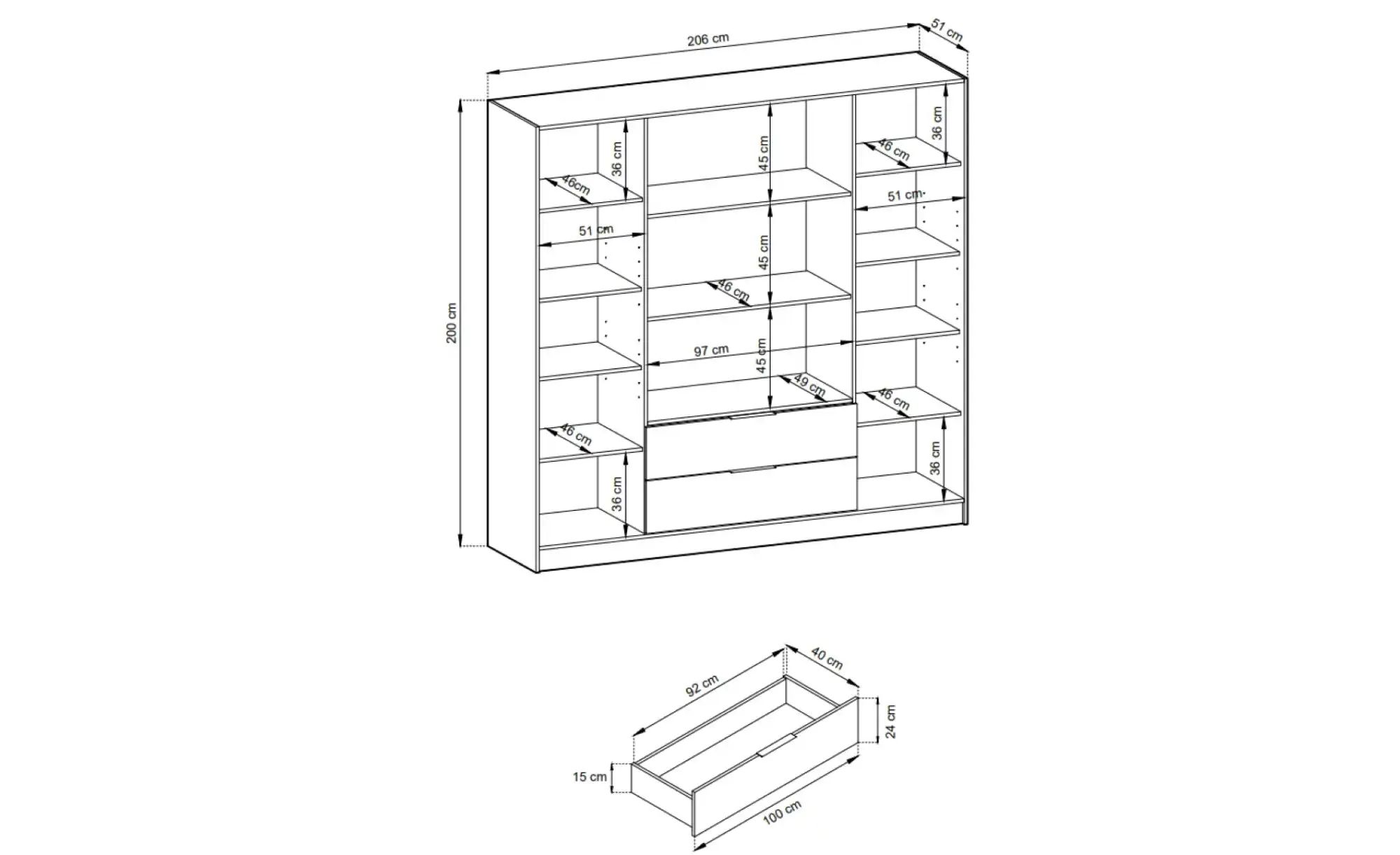 206 cm
51 cm
200 cm
36 cm
46cm
51 cm
46 cm
36 cm
45 cm
45 cm
46 cm
97 cm
45 cm
49 cm
36 cm
46 cm
51 cm
46 cm
36 cm
92 cm
40 cm
24 cm
15 cm
100 cm