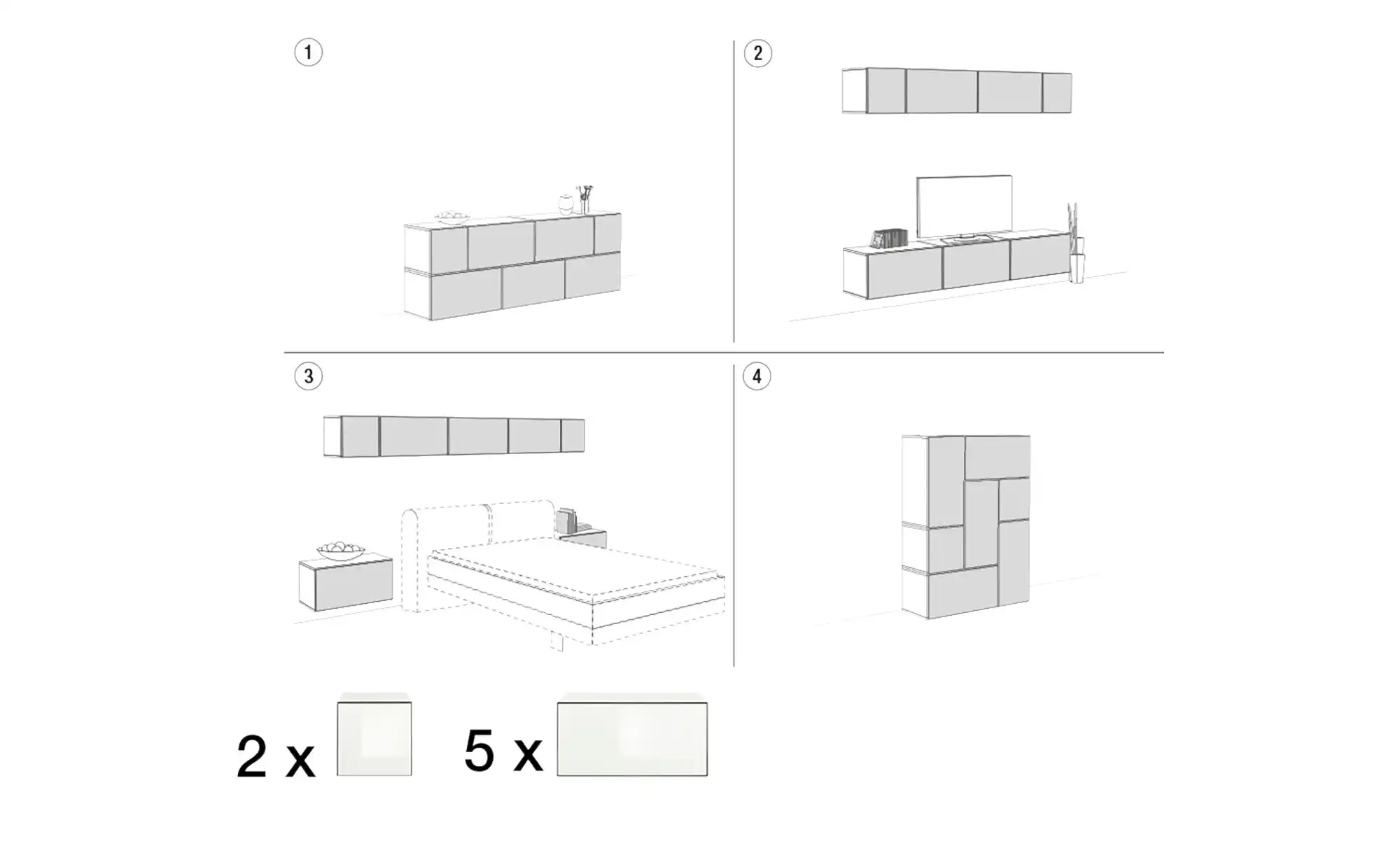 1

2

3

4

2 x

5 x