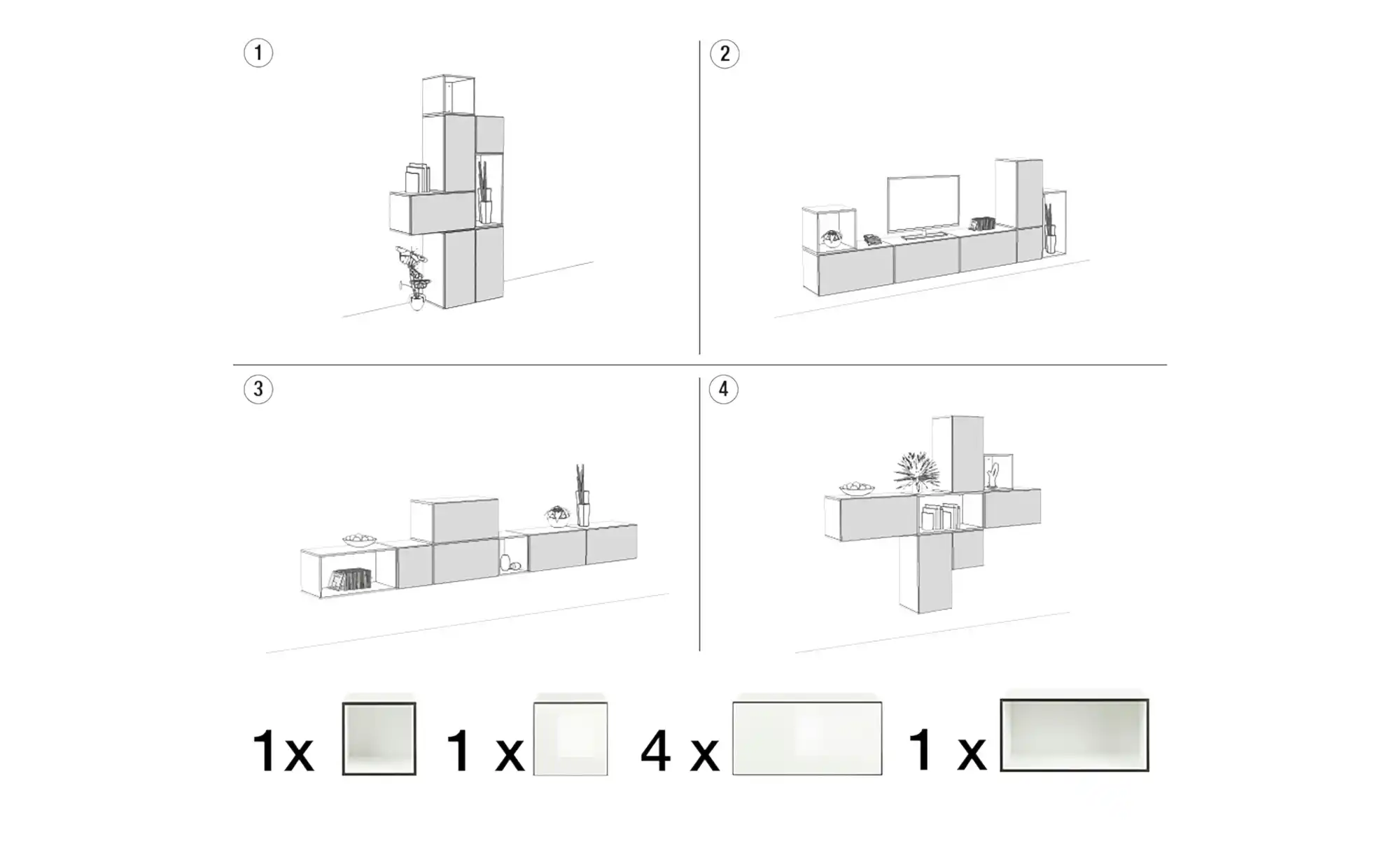 1

2

3

4

1x 1 x 4 x 1 x