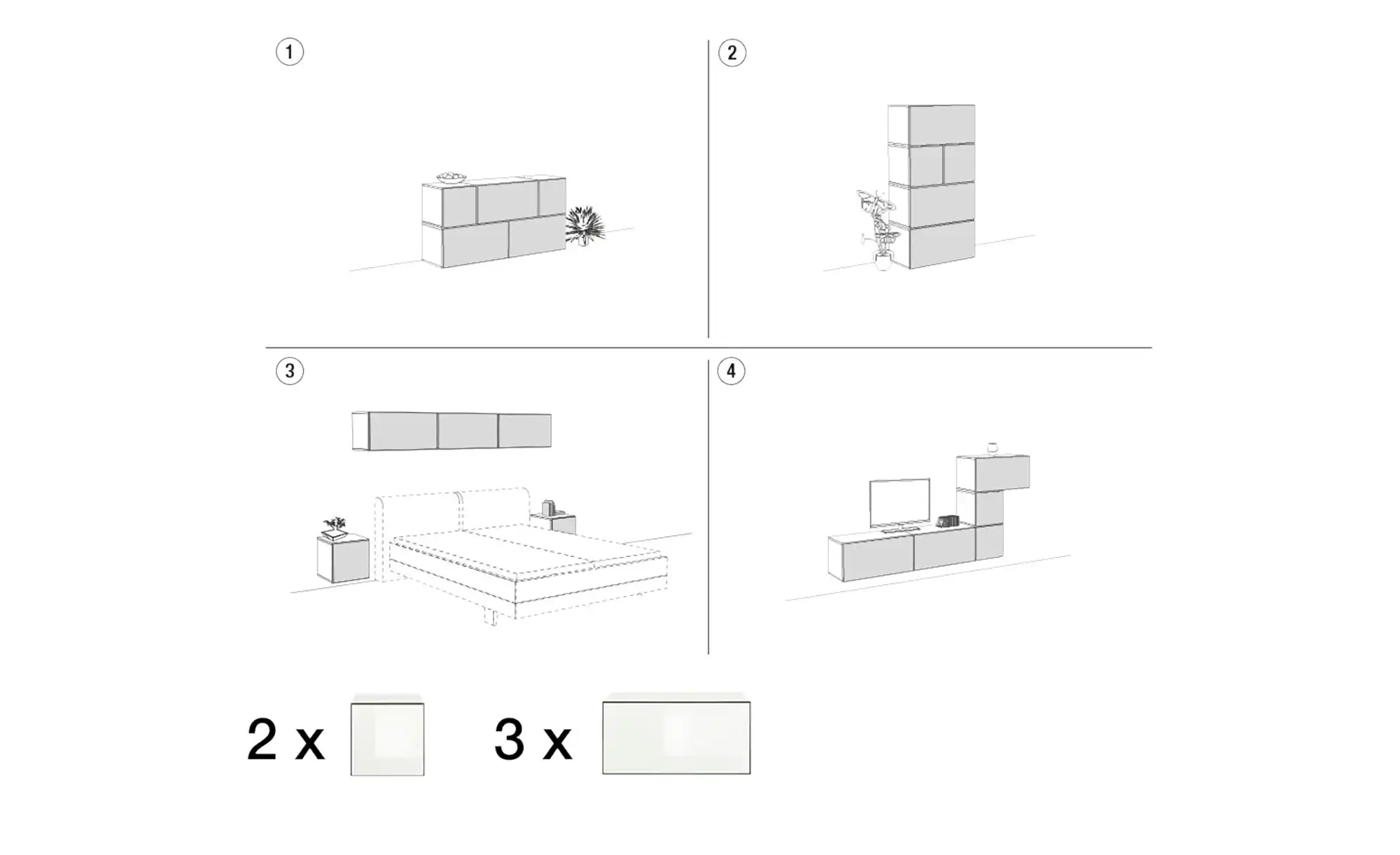 1

2

3

4

2 x

3 x