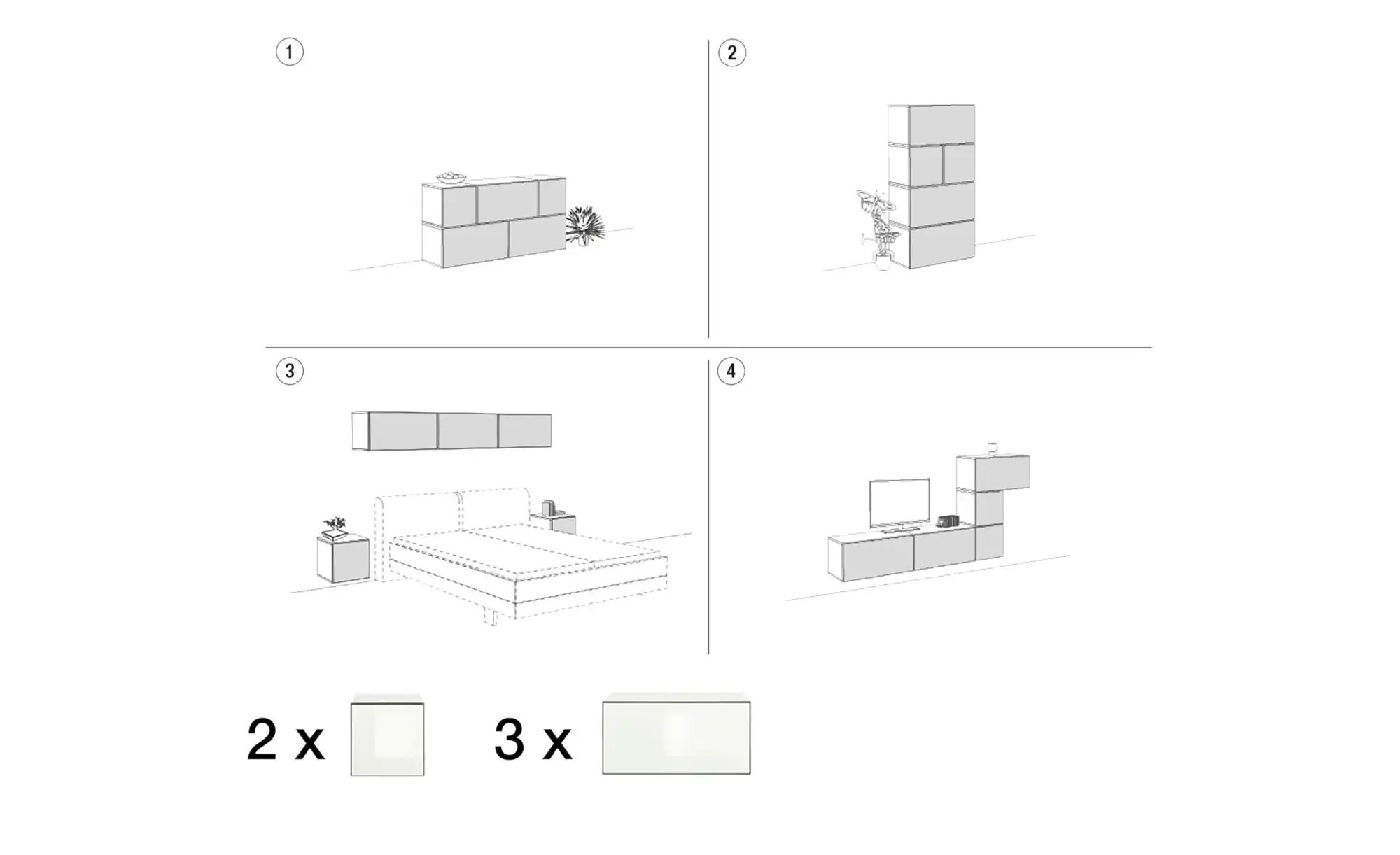 1

2

3

4

2 x

3 x