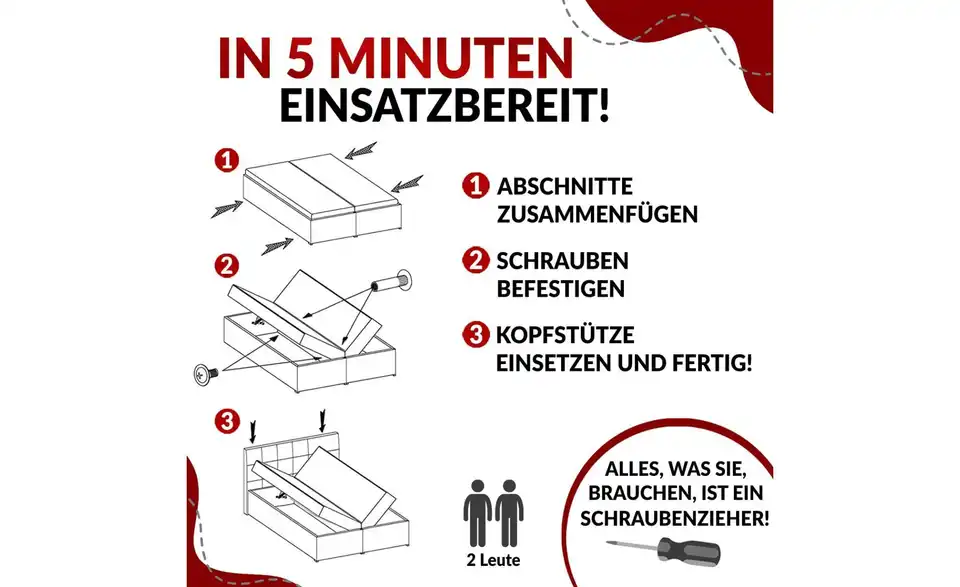 IN 5 MINUTEN
EINSATZBEREIT!

1
2
3

1 ABSCHNITTE ZUSAMMENFÜGEN

2 SCHRAUBEN BEFESTIGEN

3 KOPFSTÜTZE EINSETZEN UND FERTIG!

2 Leute

ALLES, WAS SIE, BRAUCHEN, IST EIN SCHRAUBENZIEHER!