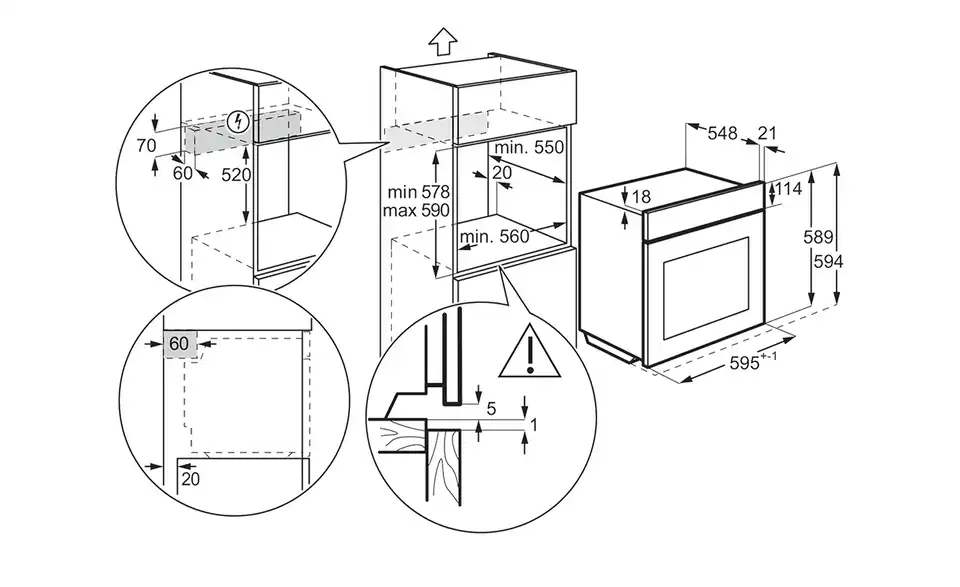 70
60
520
60
20
min 578
max 590
min. 550
20
min. 560
5
1
548
21
18
114
589
594
$595^{+-1}$