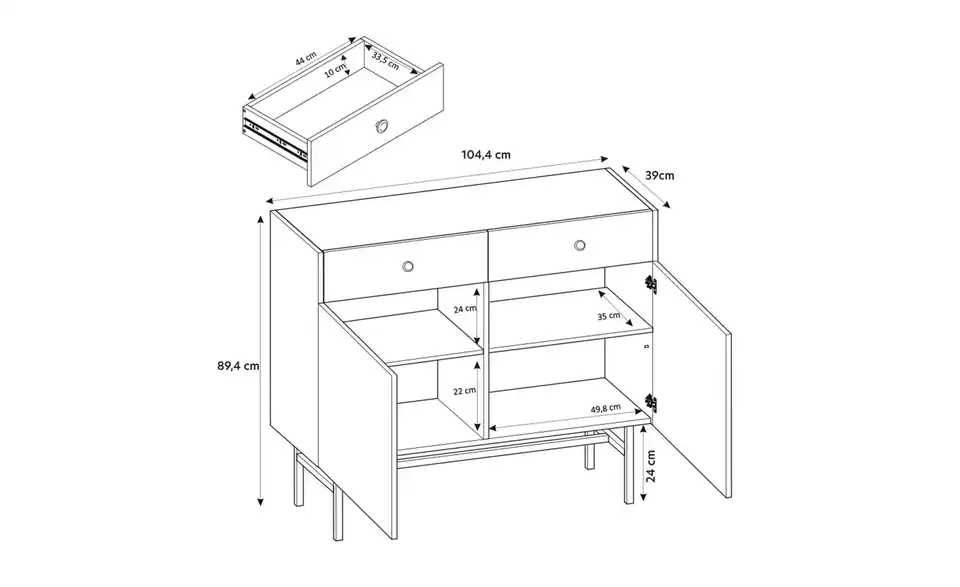 44 cm
10 cm
33,5 cm
104,4 cm
39cm
89,4 cm
24 cm
35 cm
22 cm
49,8 cm
24 cm