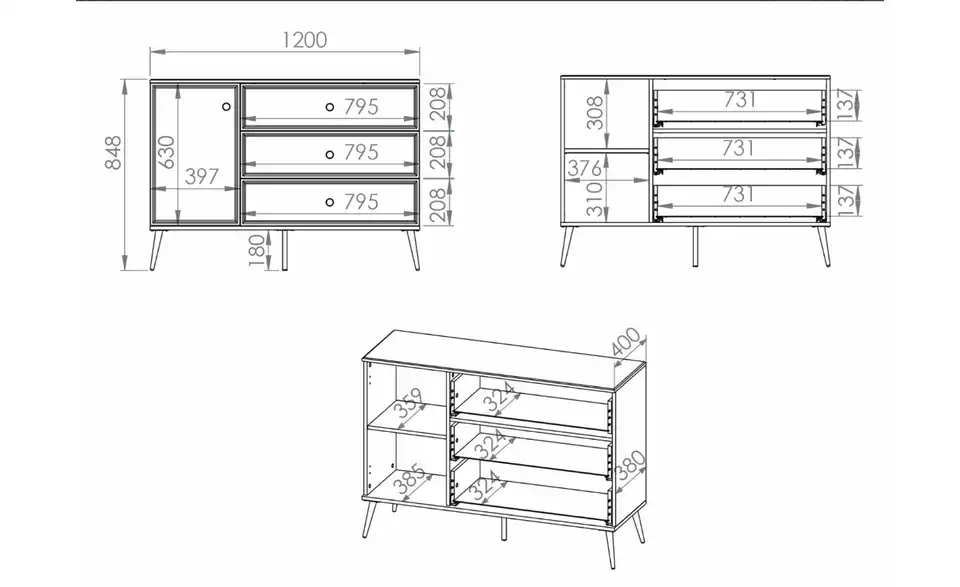 1200
848
630
397
795
795
795
208
208
208
180

308
376
310
731
731
731
137
137
137

400
359
385
324
324
324
380