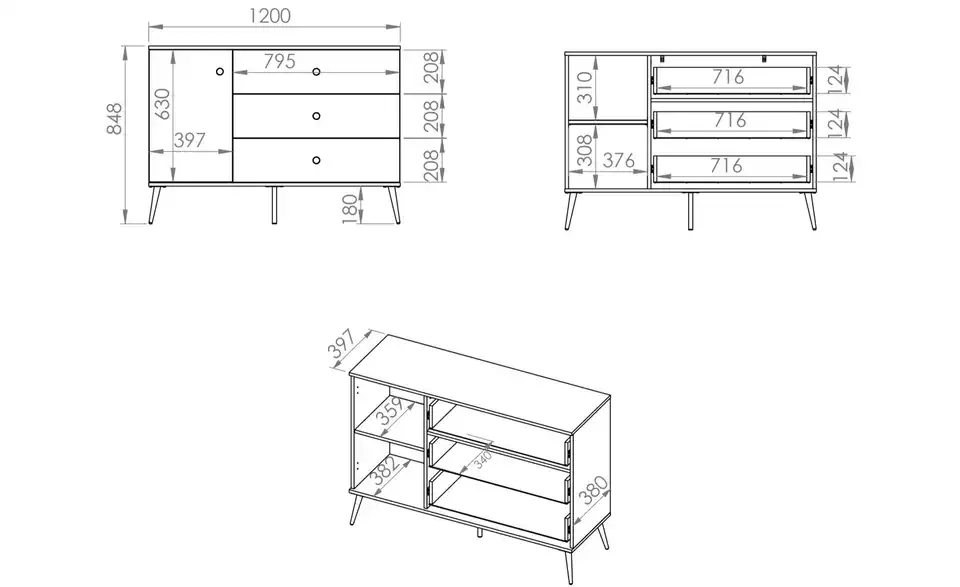 1200
848
630
397
795
208
208
208
180

310
308
376
716
716
716
124
124
124

397
359
382
340
380