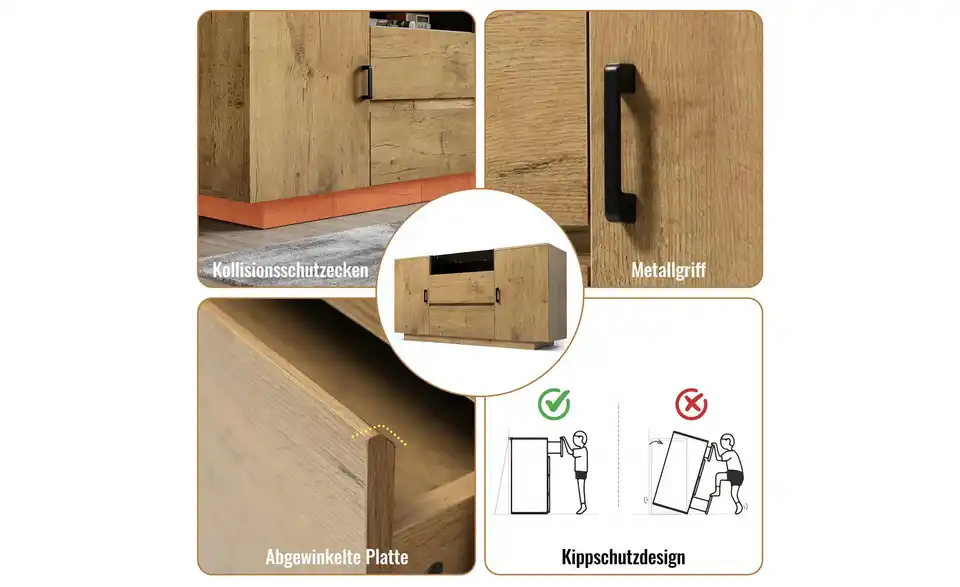 Kollisionsschutzecken

Metallgriff

Abgewinkelte Platte

Kippschutzdesign