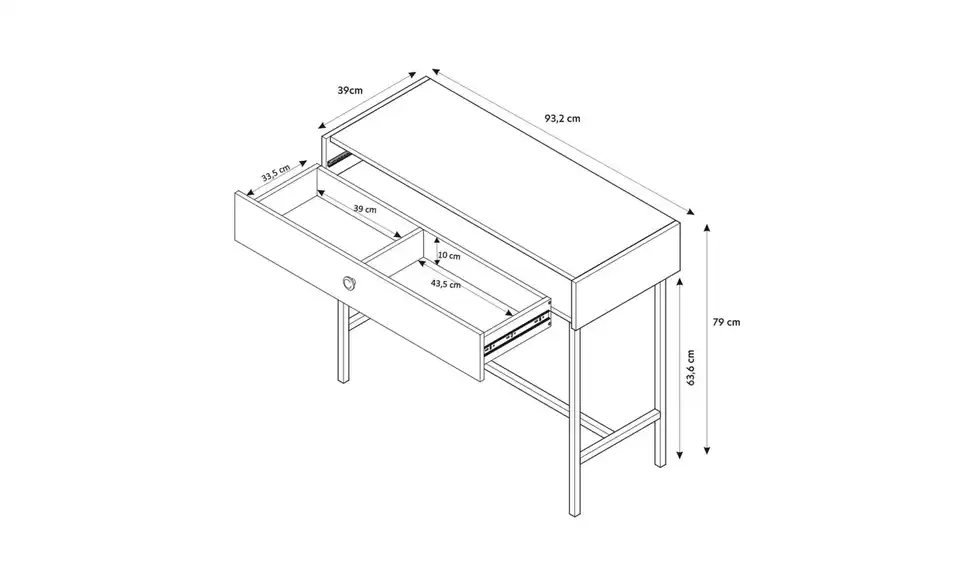 39cm
93,2 cm
33,5 cm
39 cm
10 cm
43,5 cm
79 cm
63,6 cm