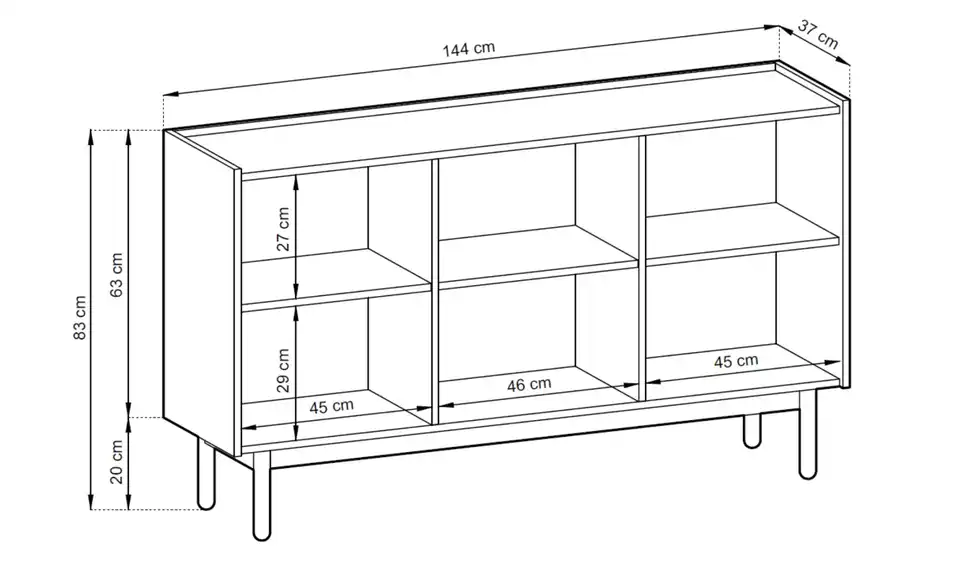 144 cm
37 cm
83 cm
63 cm
20 cm
27 cm
29 cm
45 cm
46 cm
45 cm