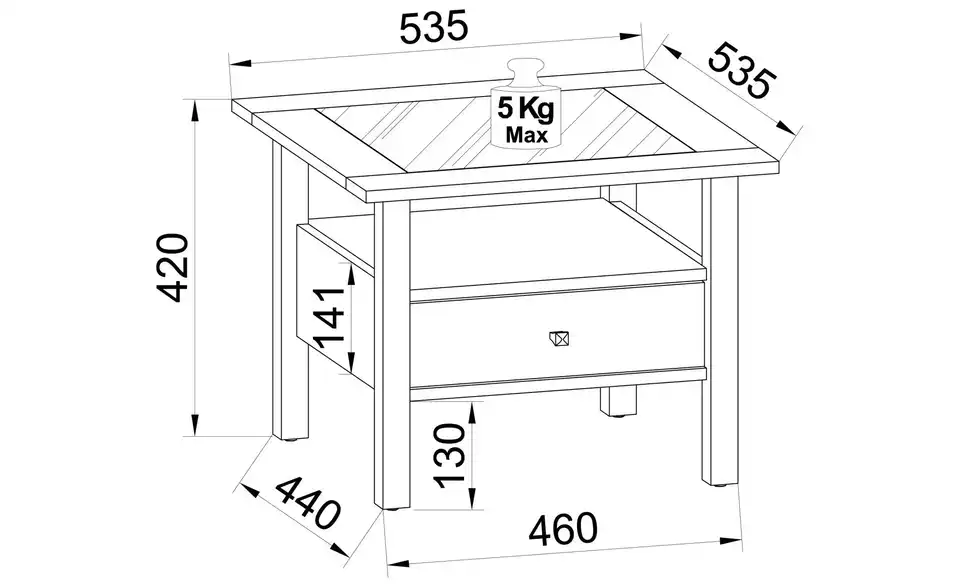 535

535

5 Kg
Max

420

141

130

440

460