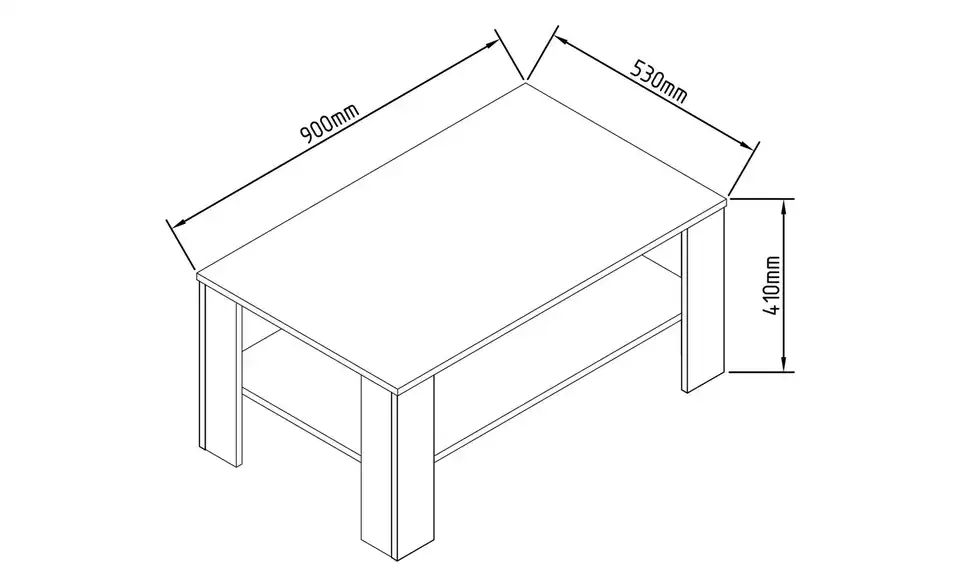 900mm
530mm
410mm