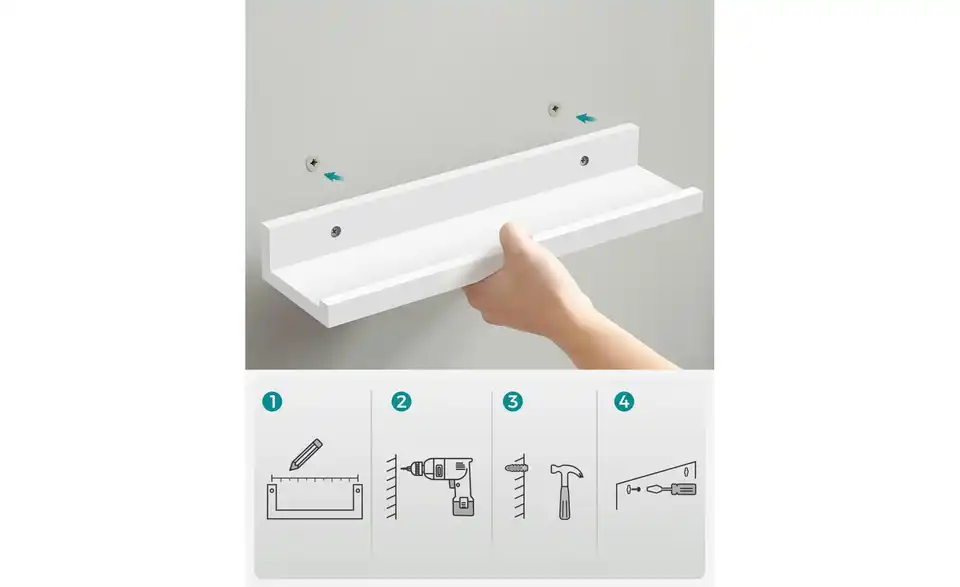 1

2

3

4