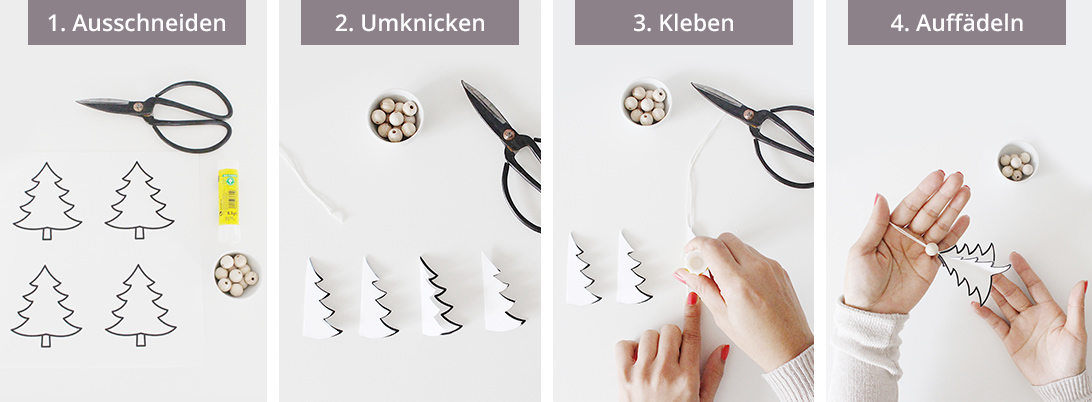 1. Ausschneiden

2. Umknicken

3. Kleben

4. Auffädeln